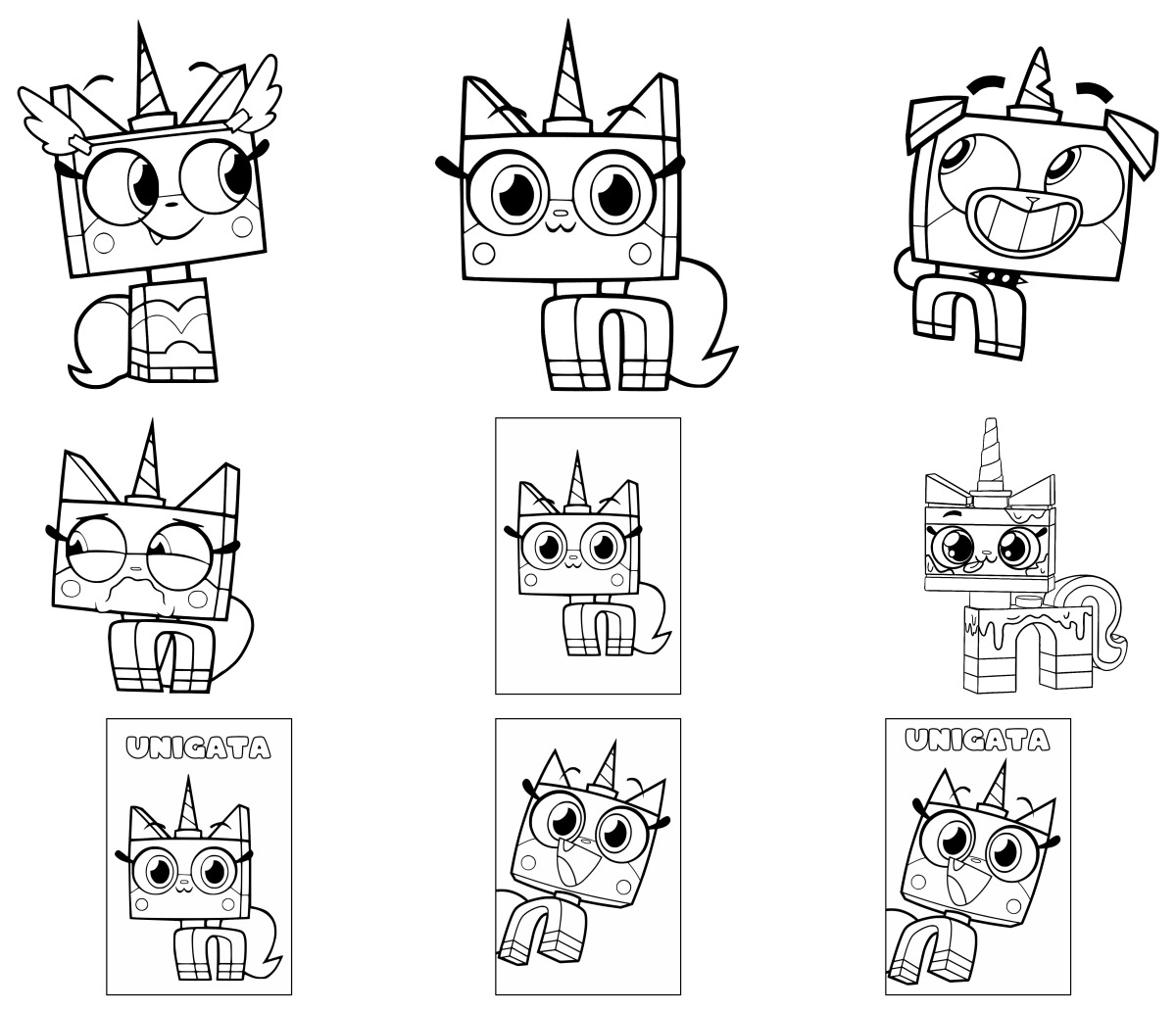 UNIGATA

UNIGATA